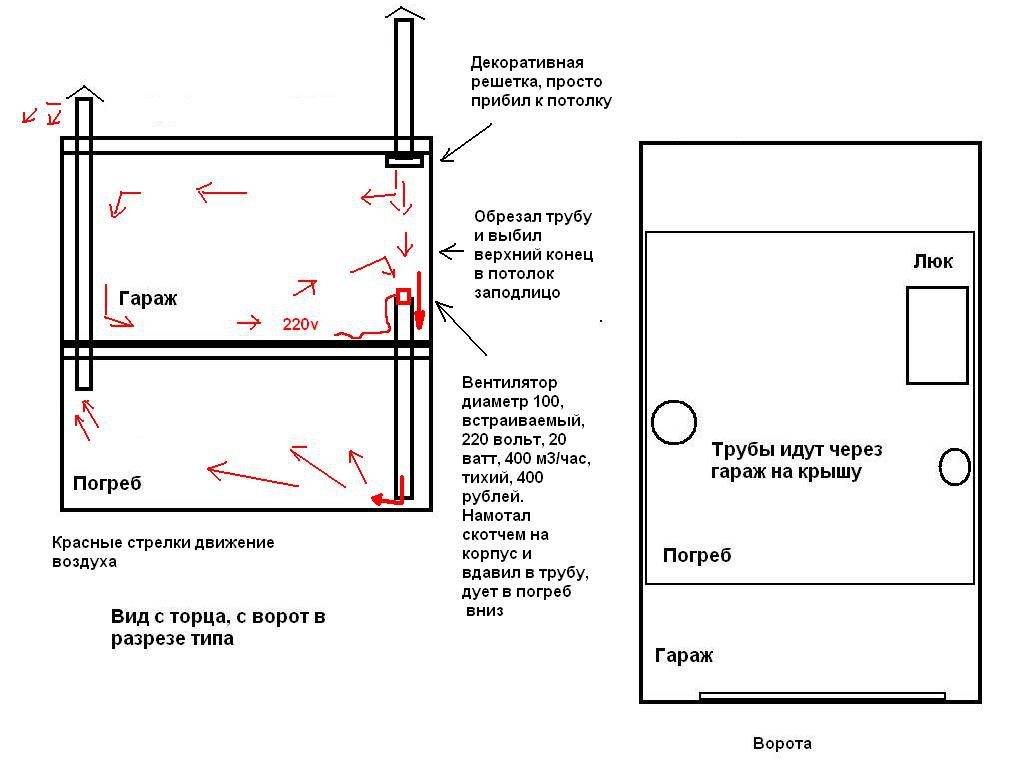 Декоративная решетка, просто прибил к потолку

Обрезал трубу и выбил верхний конец в потолок заподлицо

Гараж

220v

Вентилятор диаметр 100, встраиваемый, 220 вольт, 20 ватт, 400 м3/час, тихий, 400 рублей. Намотал скотчем на корпус и вдавил в трубу, дует в погреб вниз

Погреб

Красные стрелки движение воздуха

Вид с торца, с ворот в разрезе типа

Люк

Трубы идут через гараж на крышу

Погреб

Гараж

Ворота