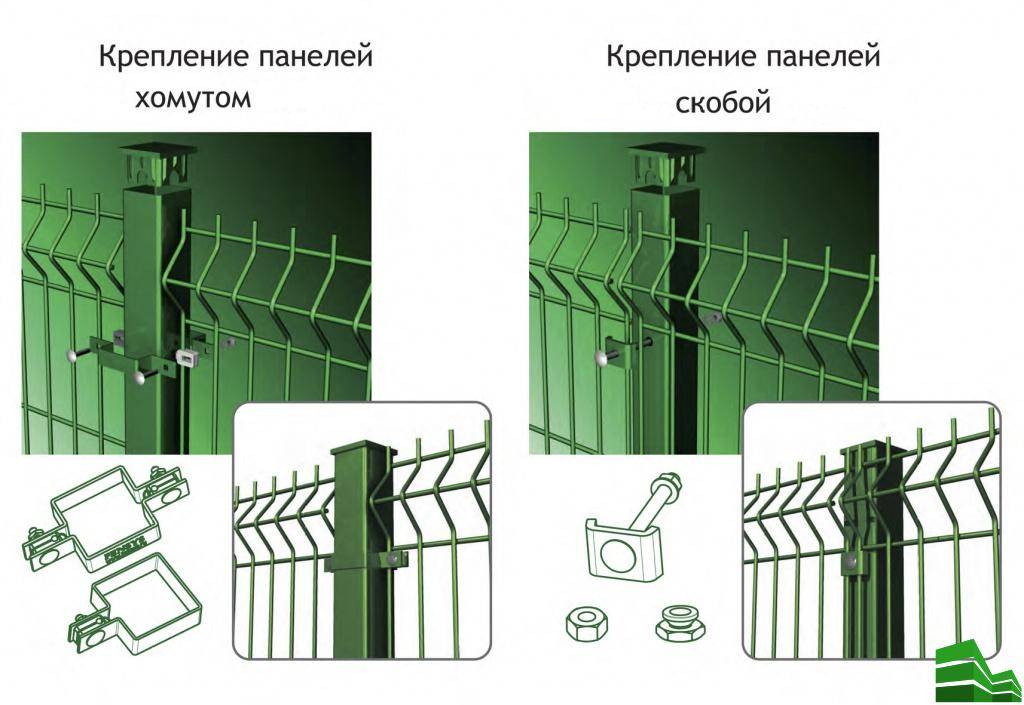 Крепление панелей хомутом

Крепление панелей скобой