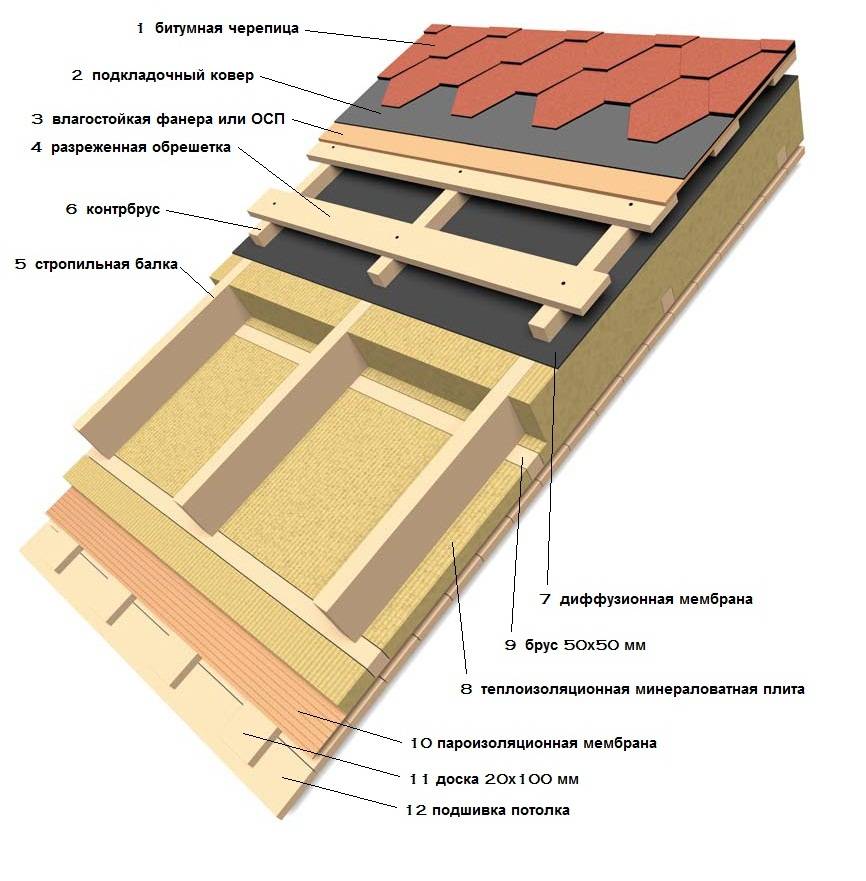 1 битумная черепица

2 подкладочный ковер

3 влагостойкая фанера или ОСП

4 разреженная обрешетка

6 контрбрус

5 стропильная балка

7 диффузионная мембрана

9 брус 50х50 мм

8 теплоизоляционная минераловатная плита

10 пароизоляционная мембрана

11 доска 20х100 мм

12 подшивка потолка