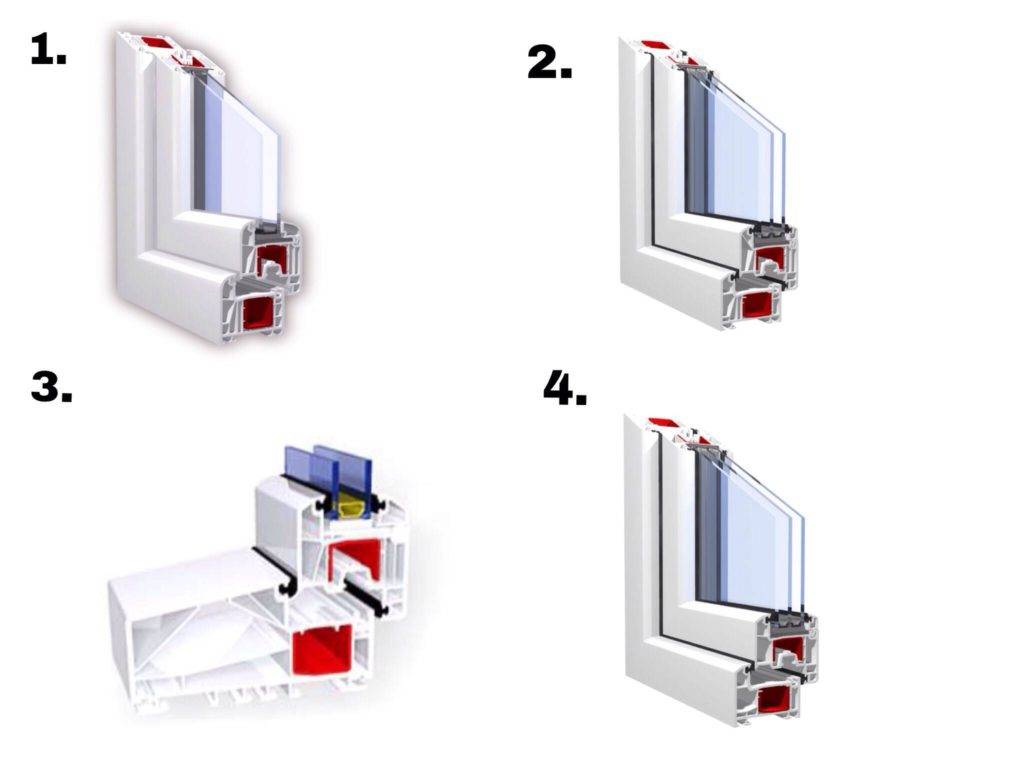 1.

2.

3.

4.