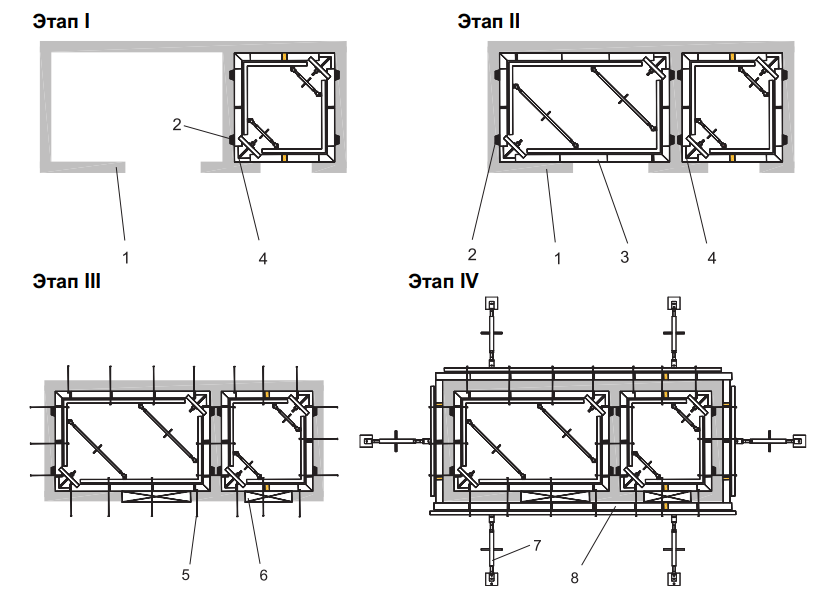 Этап I

2

1

4

Этап II

2

1

3

4

Этап III

5

6

Этап IV

7

8